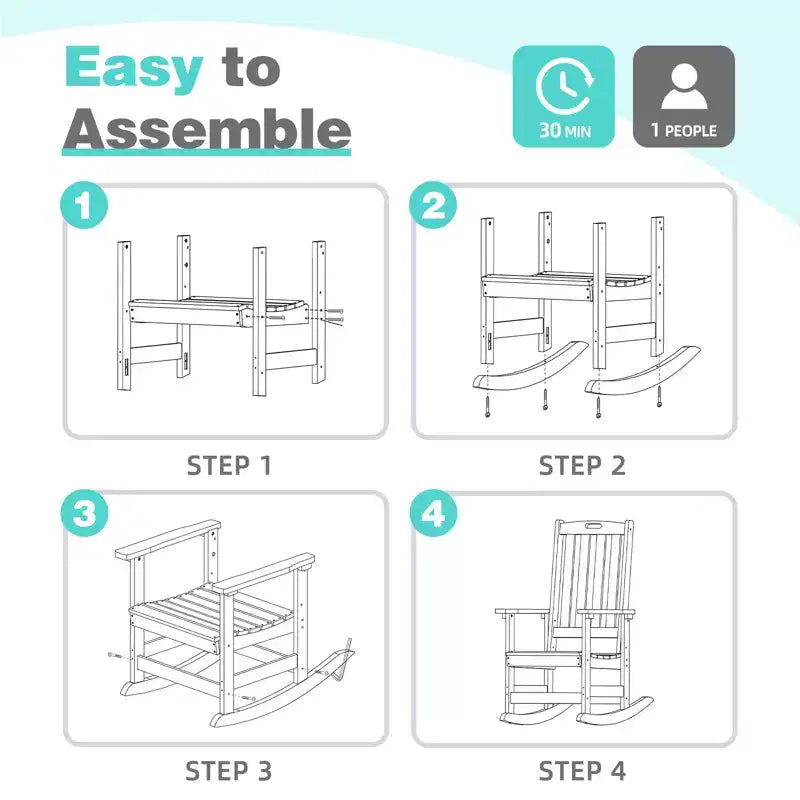 Easy to Assemble

30 MIN

1 PEOPLE

1

STEP 1

2

STEP 2

3

STEP 3

4

STEP 4