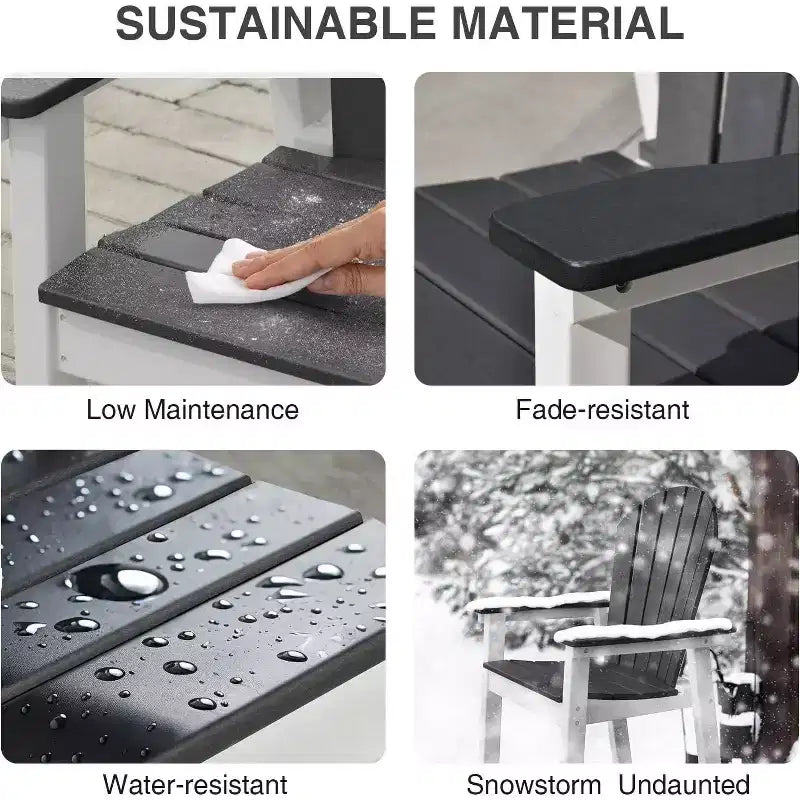 SUSTAINABLE MATERIAL

Low Maintenance

Fade-resistant

Water-resistant

Snowstorm Undaunted